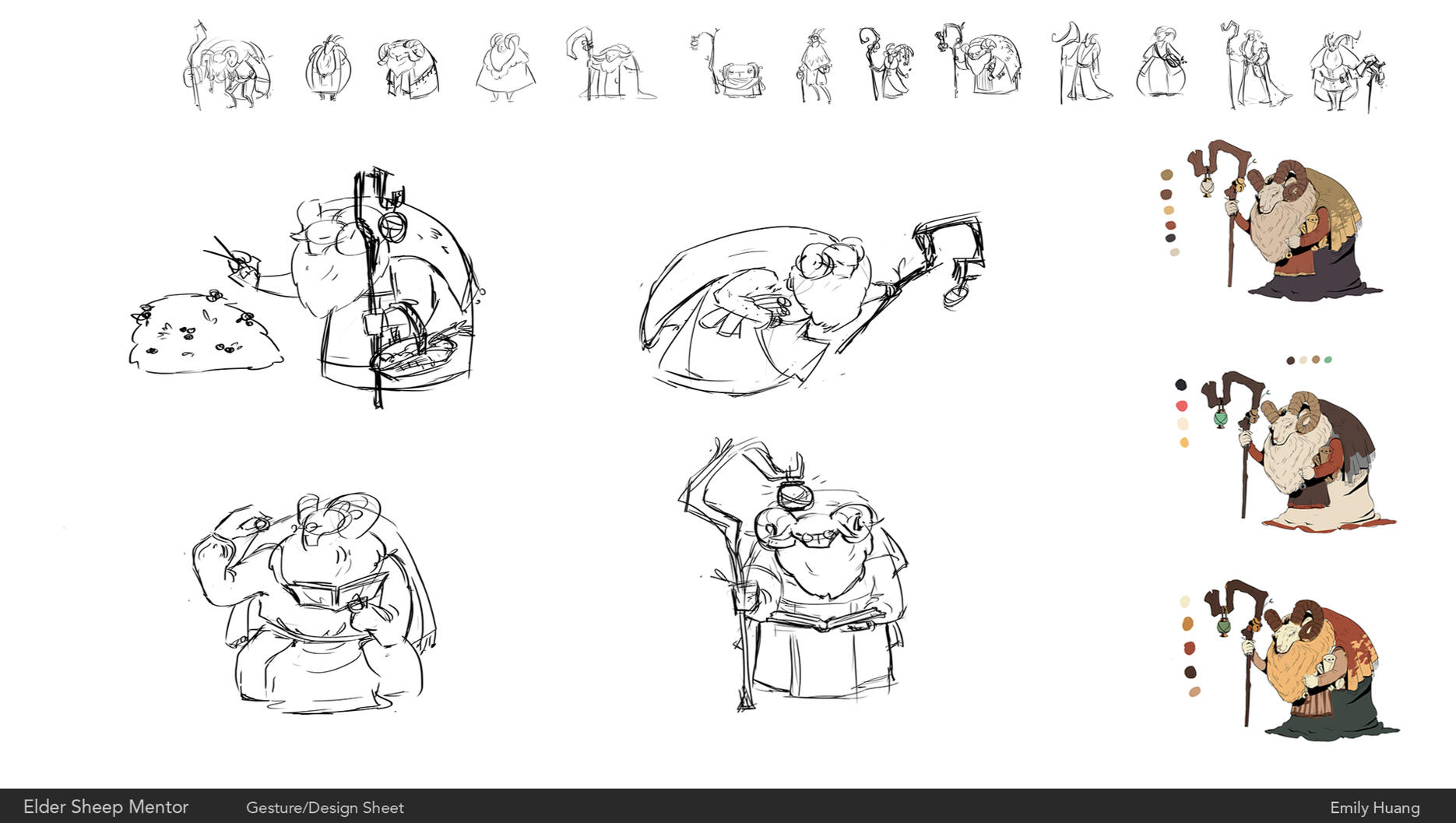 Elder Sheep Mentor Gesture/Design Sheet Emily Huang